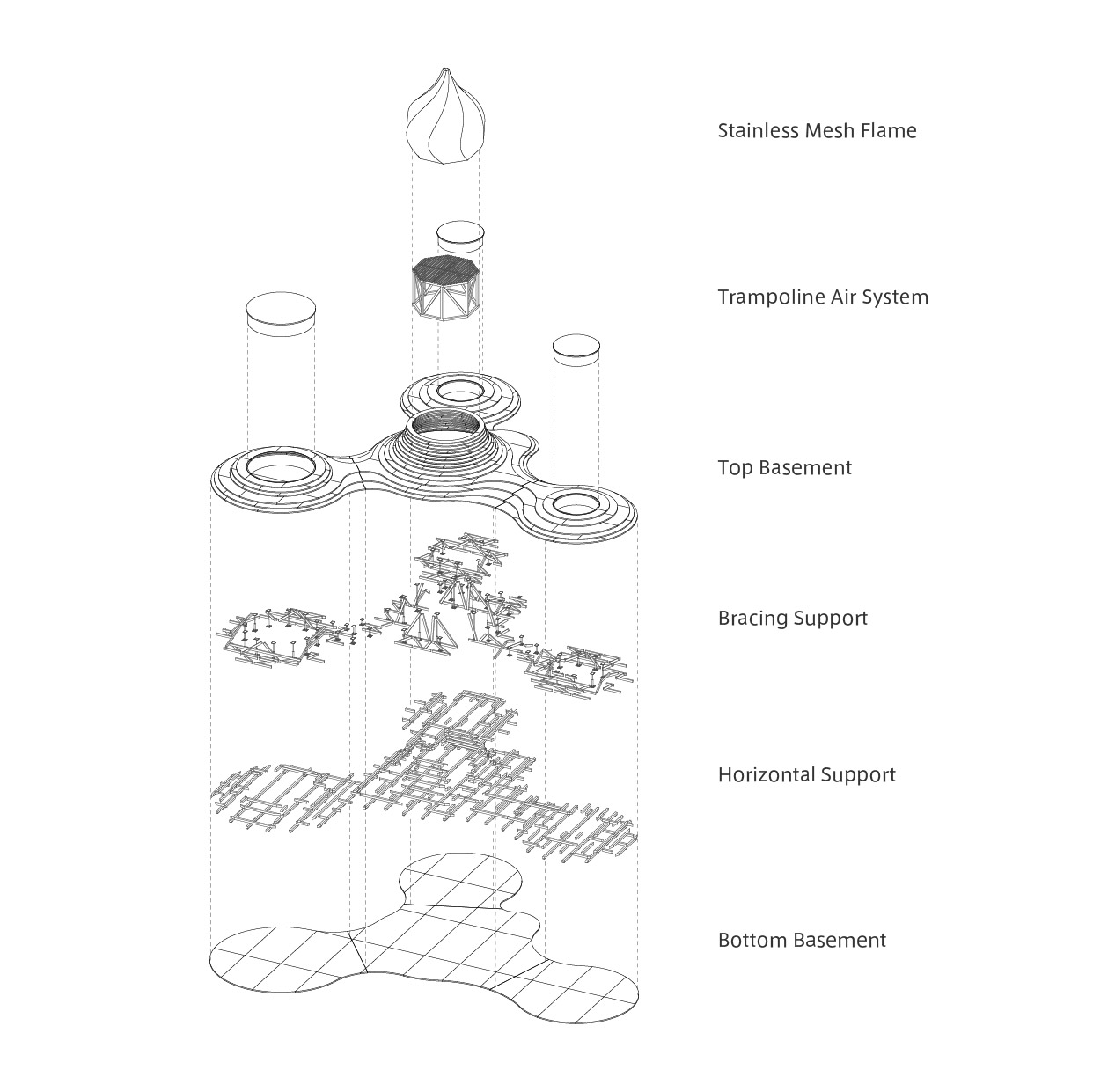 Stainless Mesh Flame

Trampoline Air System

Top Basement

Bracing Support

Horizontal Support

Bottom Basement