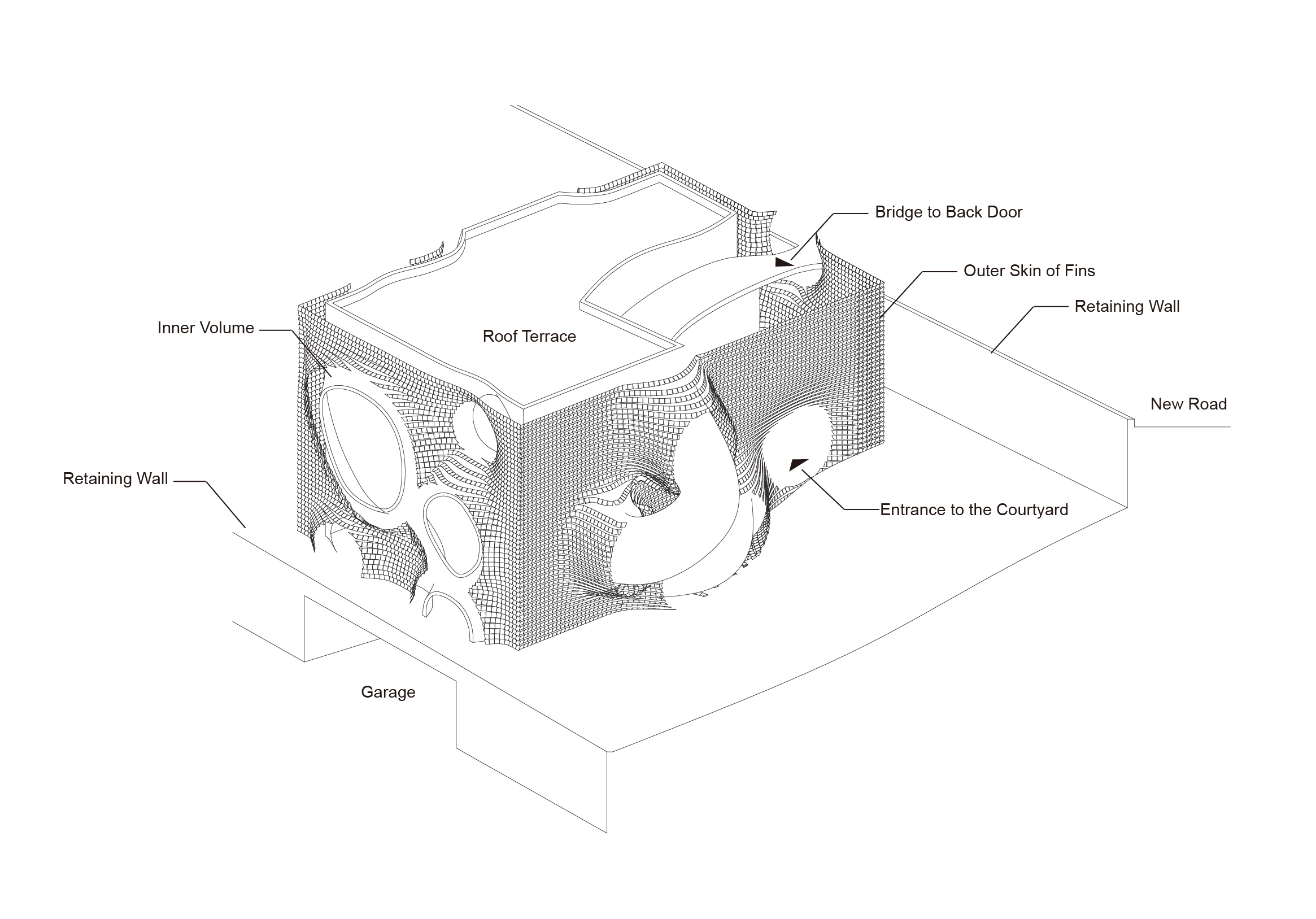 Bridge to Back Door

Outer Skin of Fins

Retaining Wall

Inner Volume

Roof Terrace

New Road

Retaining Wall

Entrance to the Courtyard

Garage