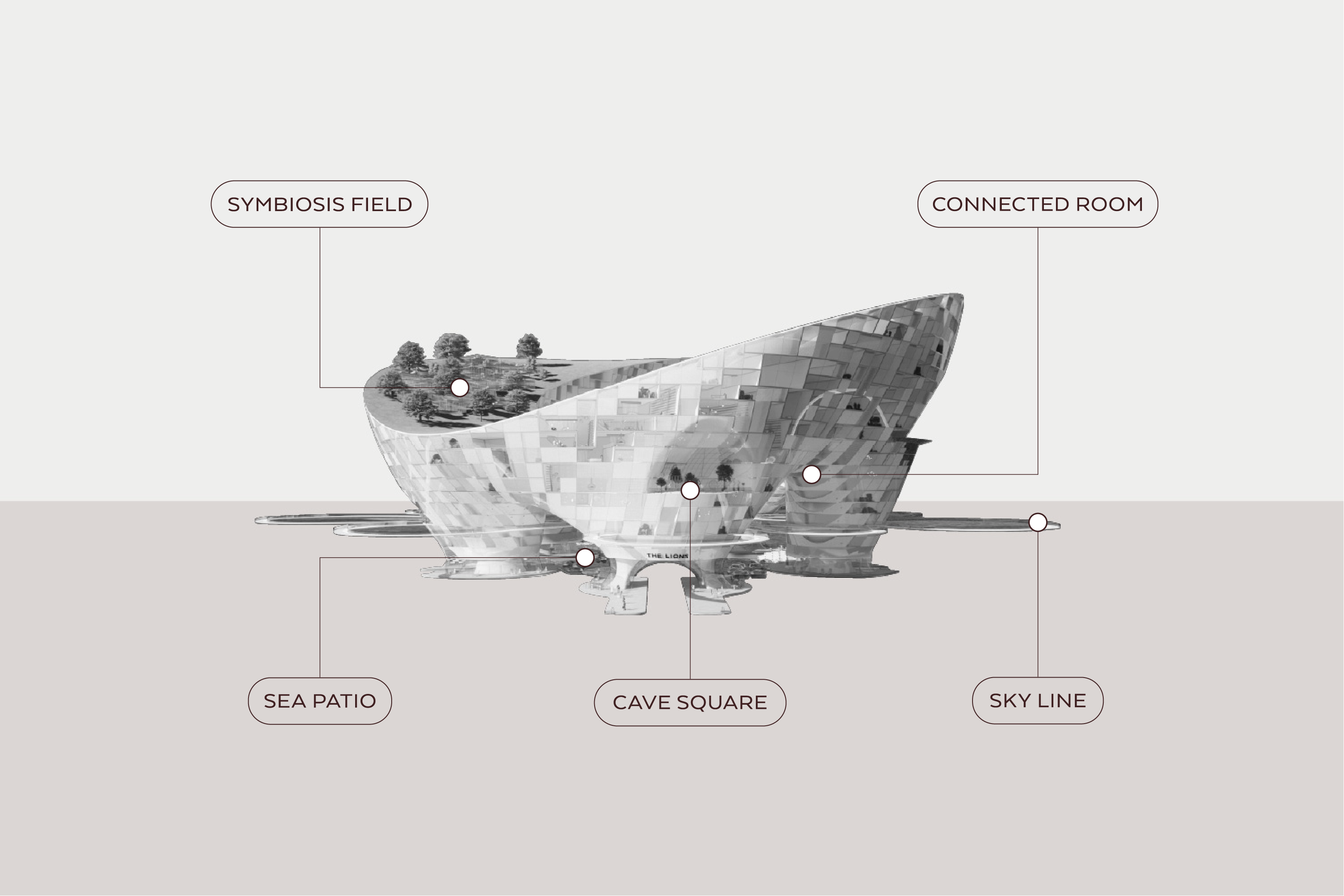 SYMBIOSIS FIELD

CONNECTED ROOM

THE LIONS

SEA PATIO

CAVE SQUARE

SKY LINE